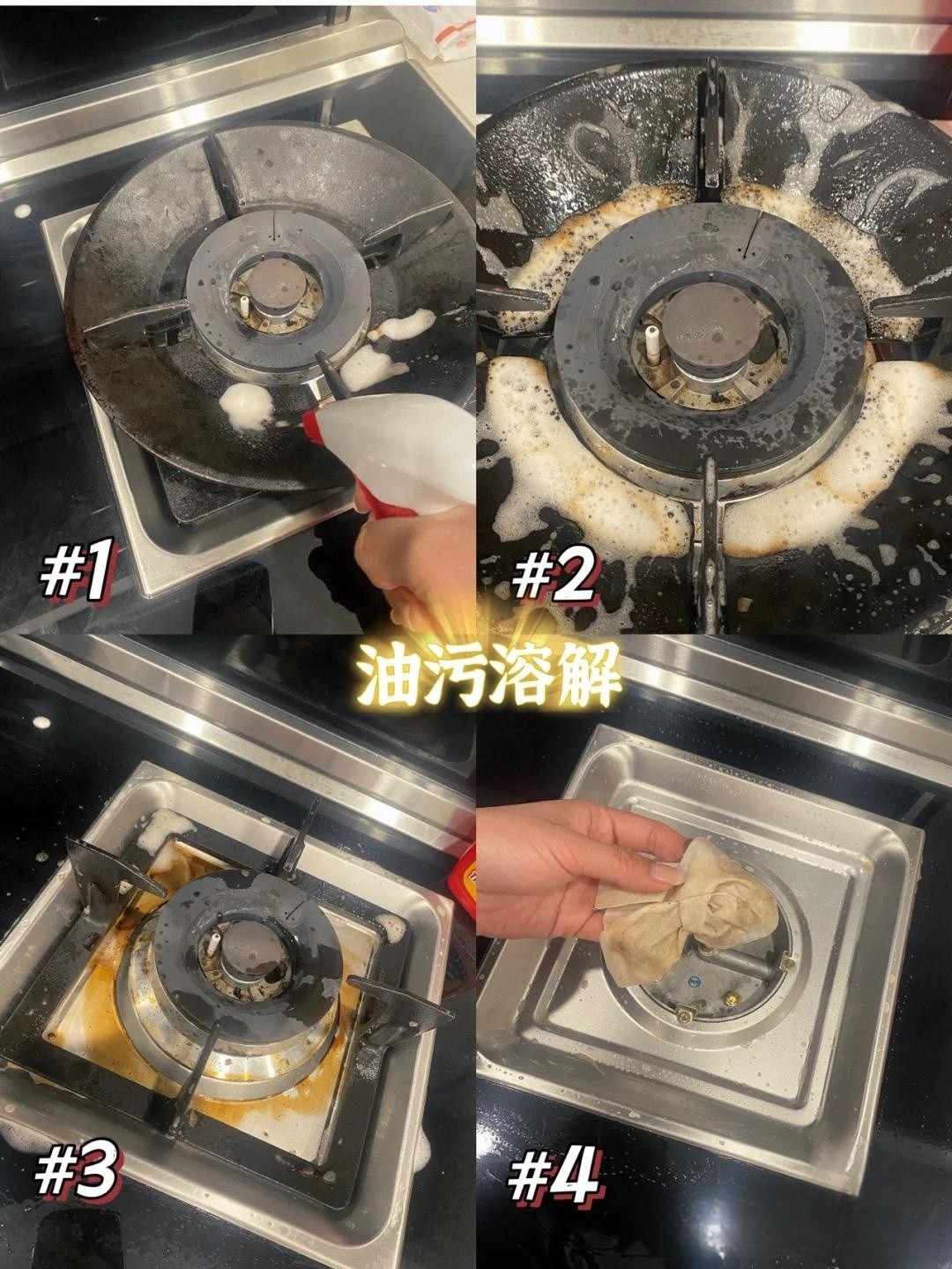 #1

#2

油污溶解

#3

#4