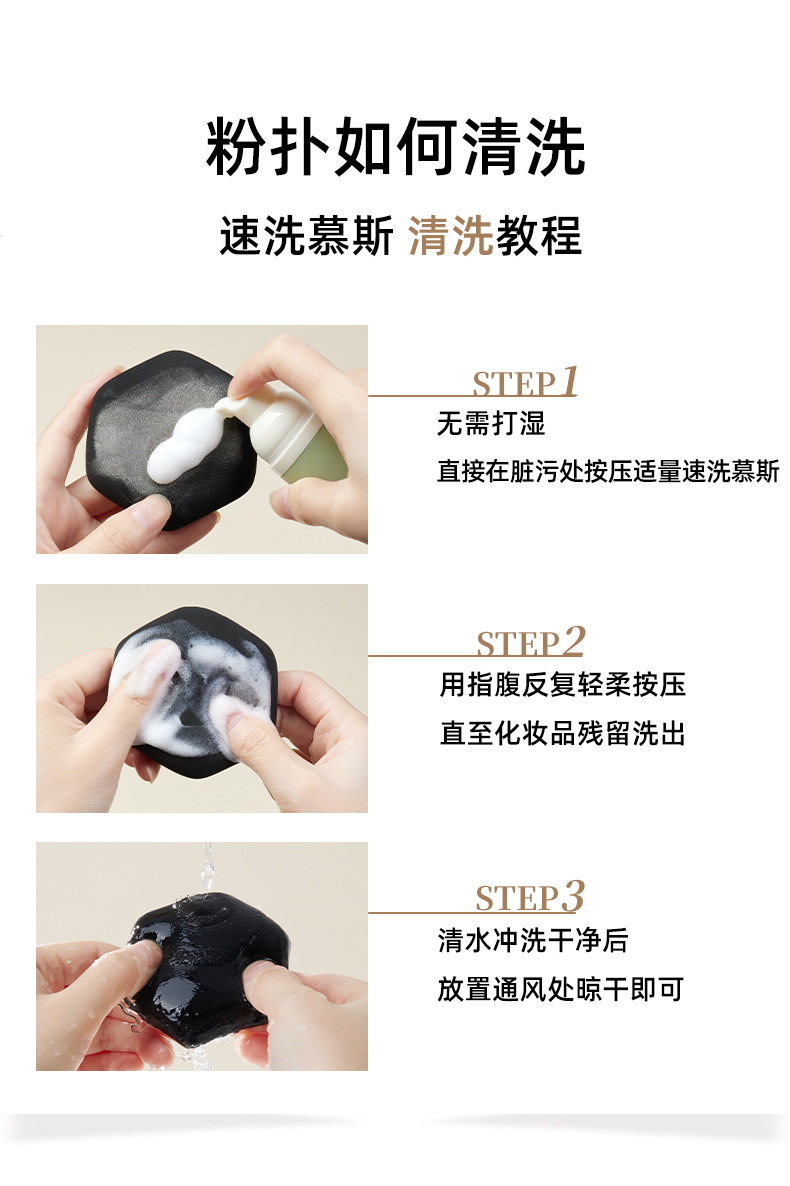 粉扑如何清洗

速洗慕斯 清洗教程

STEP1
无需打湿
直接在脏污处按压适量速洗慕斯

STEP2
用指腹反复轻柔按压
直至化妆品残留洗出

STEP3
清水冲洗干净后
放置通风处晾干即可